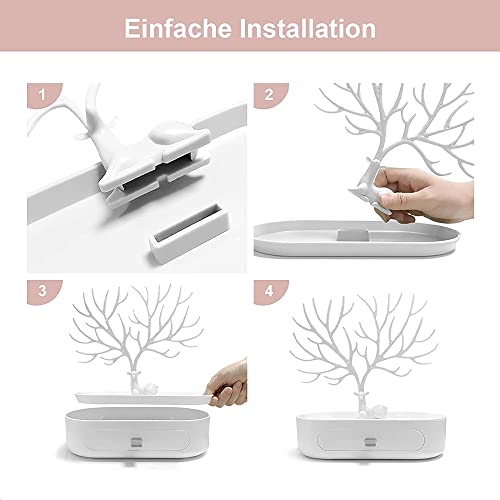 Einfache Installation

1

2

3

4